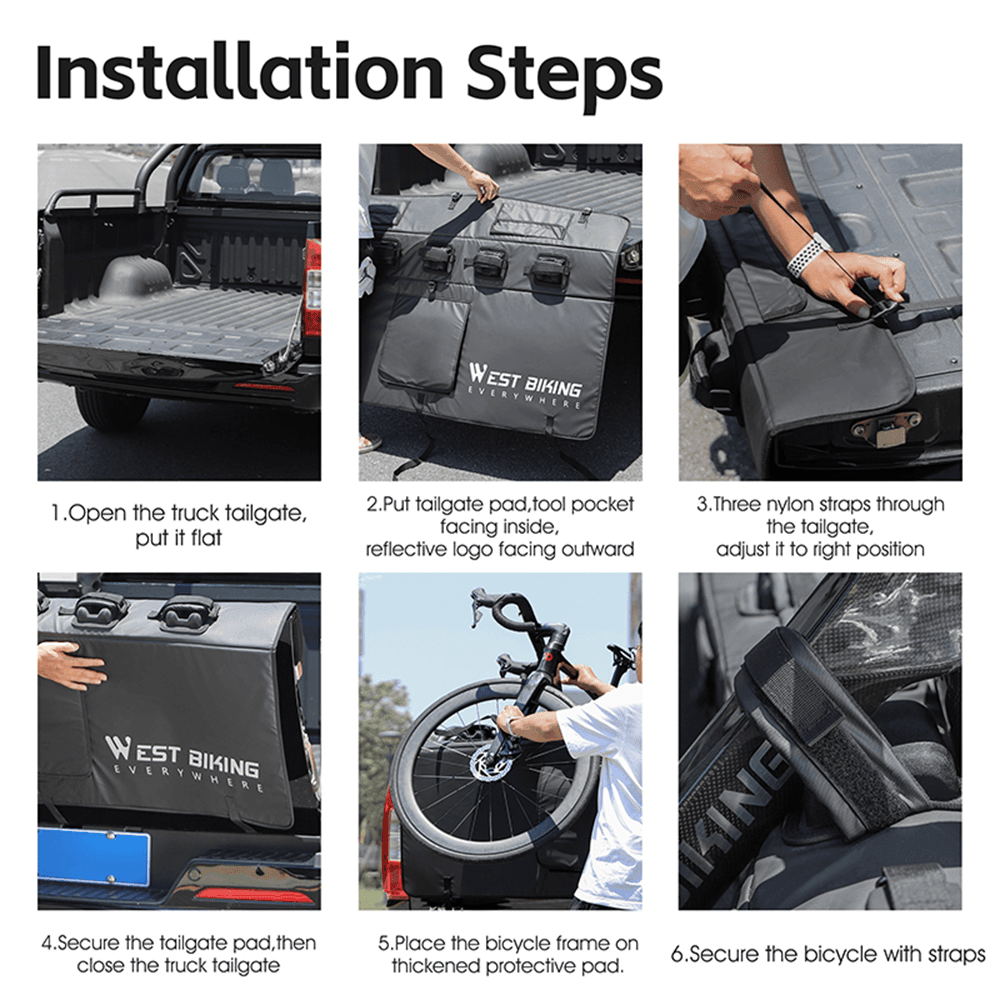 Installation Steps

WEST BIKING
EVERYWHERE

1.Open the truck tailgate, put it flat

2.Put tailgate pad,tool pocket facing inside, reflective logo facing outward

3.Three nylon straps through the tailgate, adjust it to right position

WEST BIKING
EVERYWHERE

BIKING

4.Secure the tailgate pad,then close the truck tailgate

5.Place the bicycle frame on thickened protective pad.

6.Secure the bicycle with straps