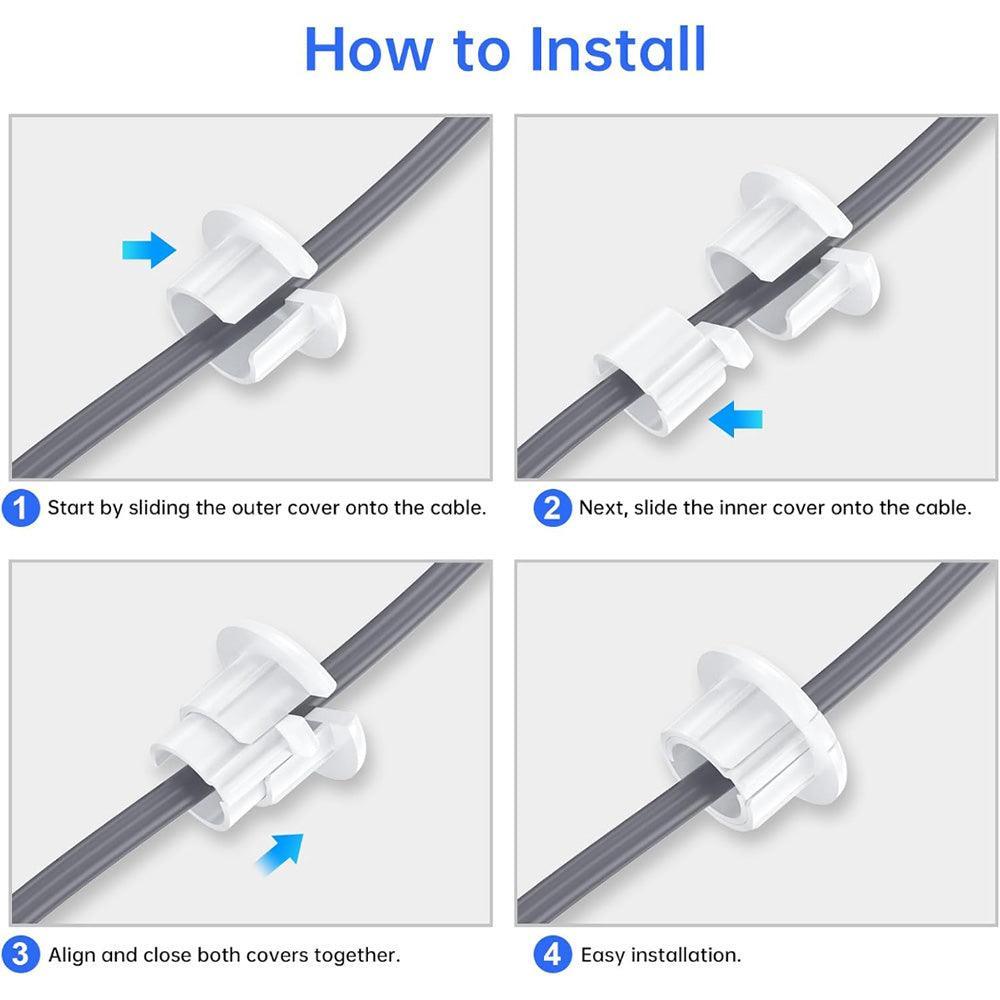 How to Install

1 Start by sliding the outer cover onto the cable.

2 Next, slide the inner cover onto the cable.

3 Align and close both covers together.

4 Easy installation.