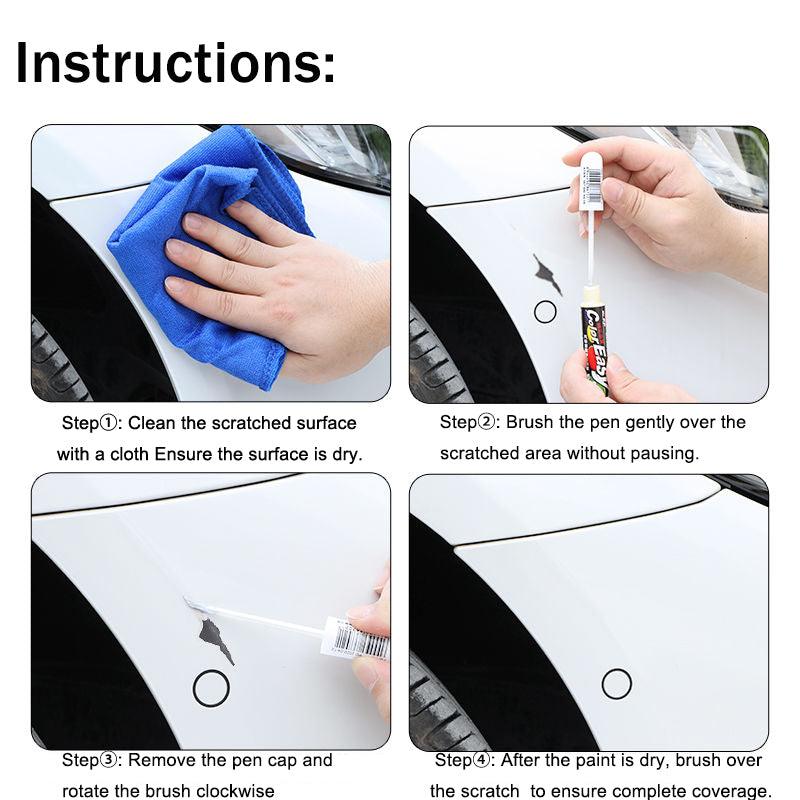 Instructions:

Color Easy

Step①: Clean the scratched surface with a cloth Ensure the surface is dry.

Step②: Brush the pen gently over the scratched area without pausing.

Step③: Remove the pen cap and rotate the brush clockwise

Step④: After the paint is dry, brush over the scratch to ensure complete coverage.