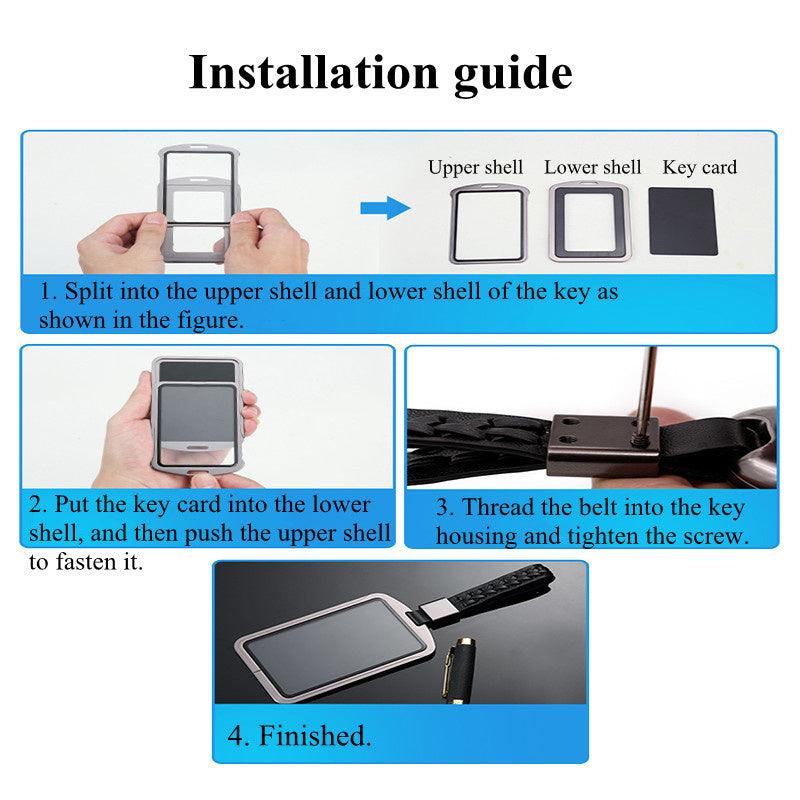 Installation guide

Upper shell

Lower shell

Key card

1. Split into the upper shell and lower shell of the key as shown in the figure.

2. Put the key card into the lower shell, and then push the upper shell to fasten it.

3. Thread the belt into the key housing and tighten the screw.

4. Finished.