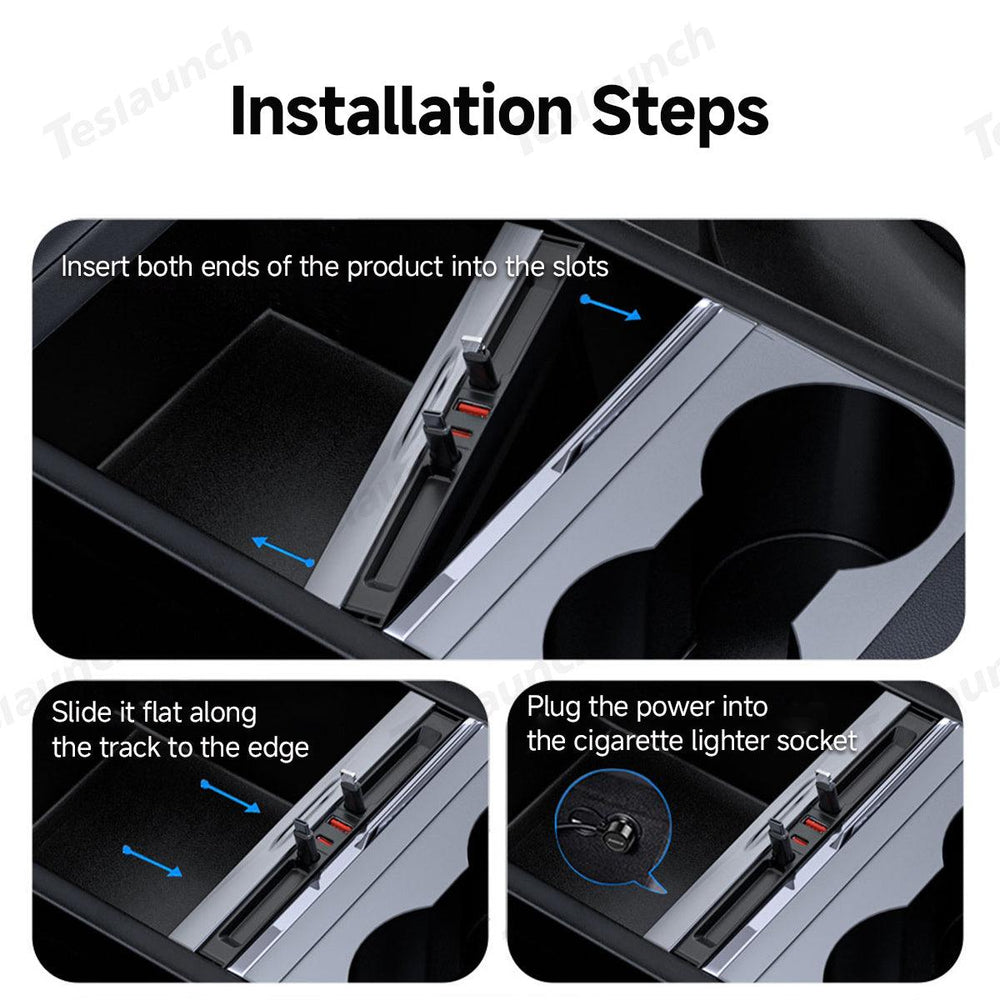 Teslaunch

Installation Steps

Insert both ends of the product into the slots

Slide it flat along the track to the edge

Plug the power into the cigarette lighter socket