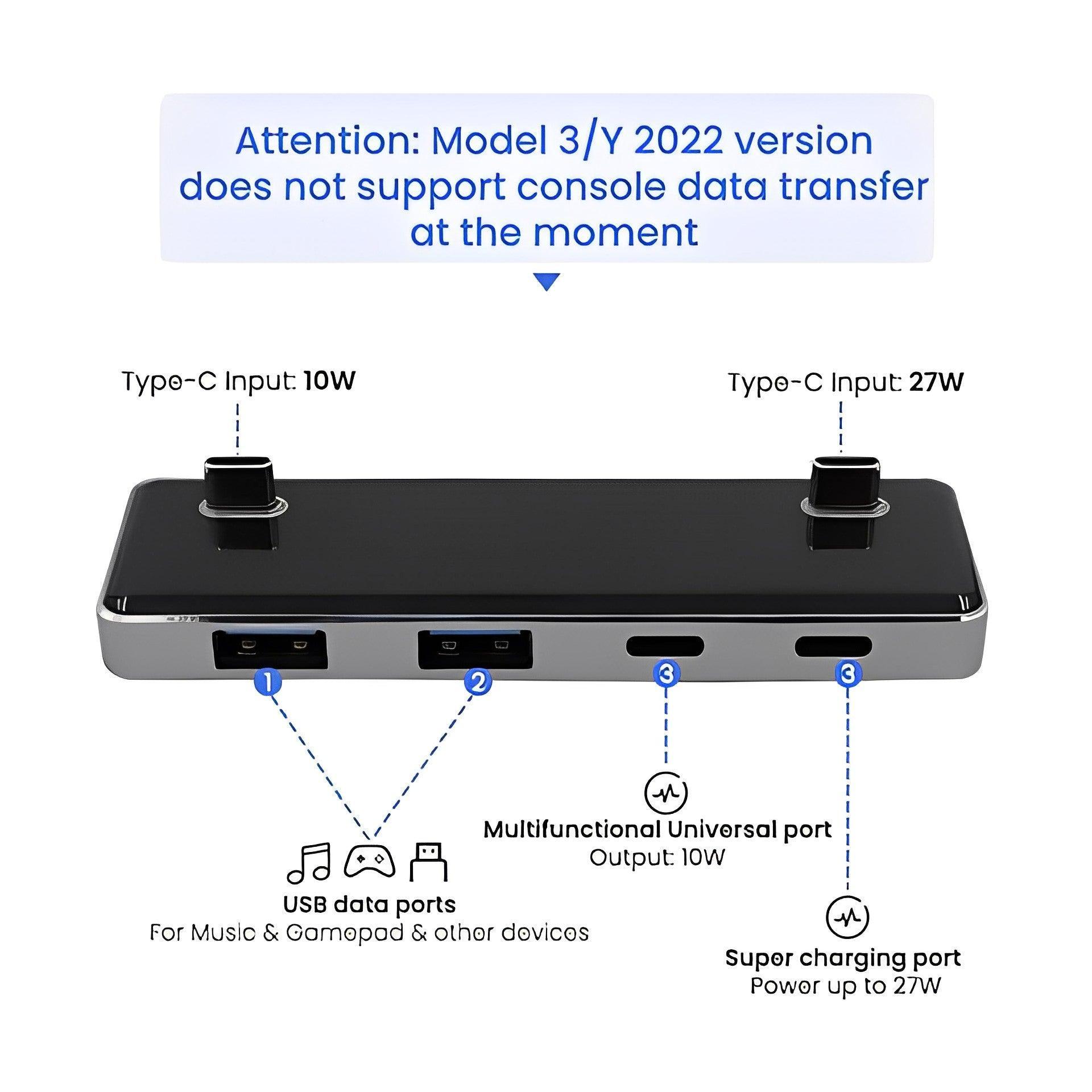 Attention: Model 3/Y 2022 version does not support console data transfer at the moment

Type-C Input: 10W

Type-C Input: 27W

1

2

3

3

Multifunctional Universal port
Output: 10W

USB data ports
For Music & Gamepad & other devices

Super charging port
Power up to 27W