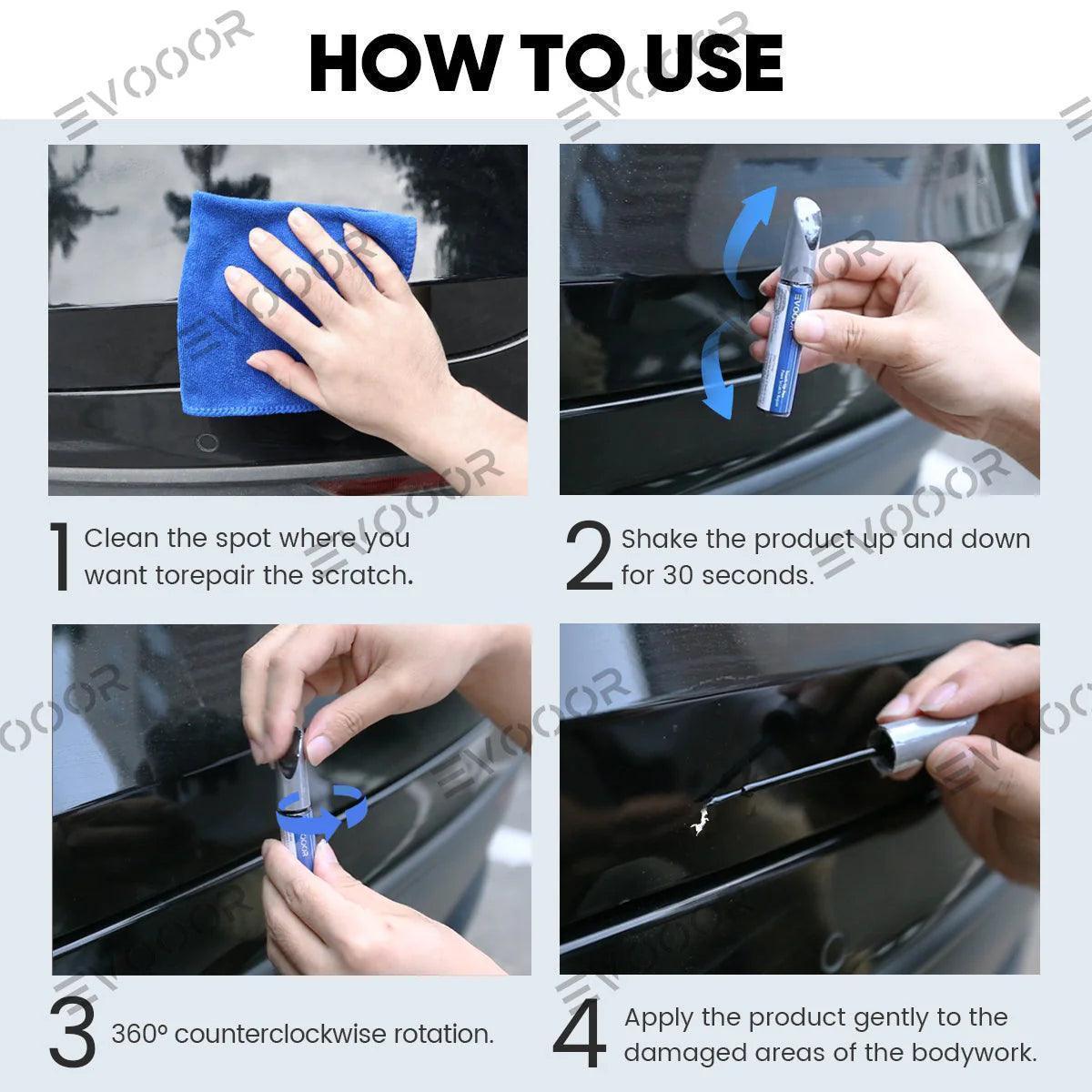 HOW TO USE

EVOOOR

1 Clean the spot where you want torepair the scratch.

2 Shake the product up and down for 30 seconds.

3 360º counterclockwise rotation.

4 Apply the product gently to the damaged areas of the bodywork.