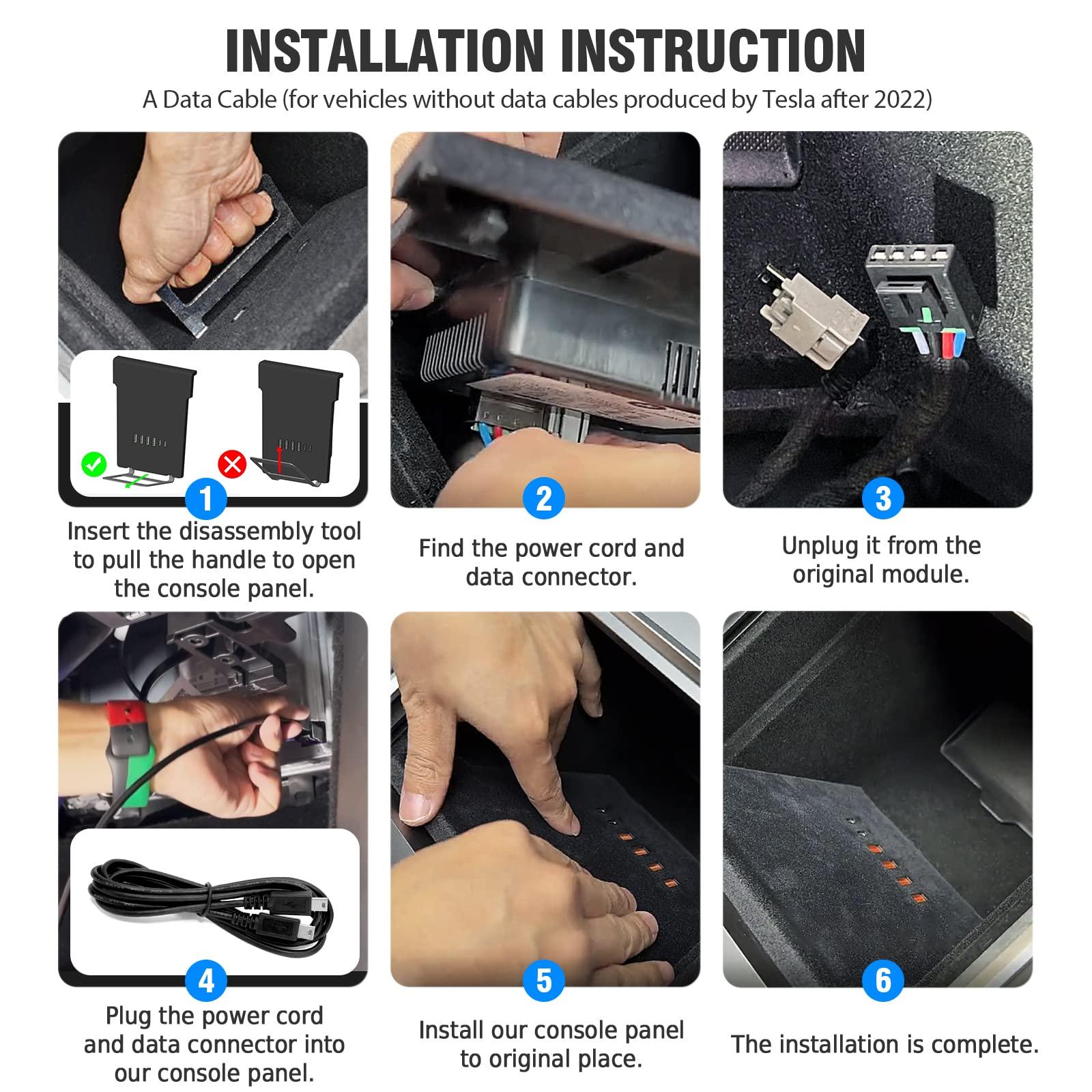 INSTALLATION INSTRUCTION

A Data Cable (for vehicles without data cables produced by Tesla after 2022)

1

Insert the disassembly tool to pull the handle to open the console panel.

2

Find the power cord and data connector.

3

Unplug it from the original module.

4

Plug the power cord and data connector into our console panel.

5

Install our console panel to original place.

6

The installation is complete.