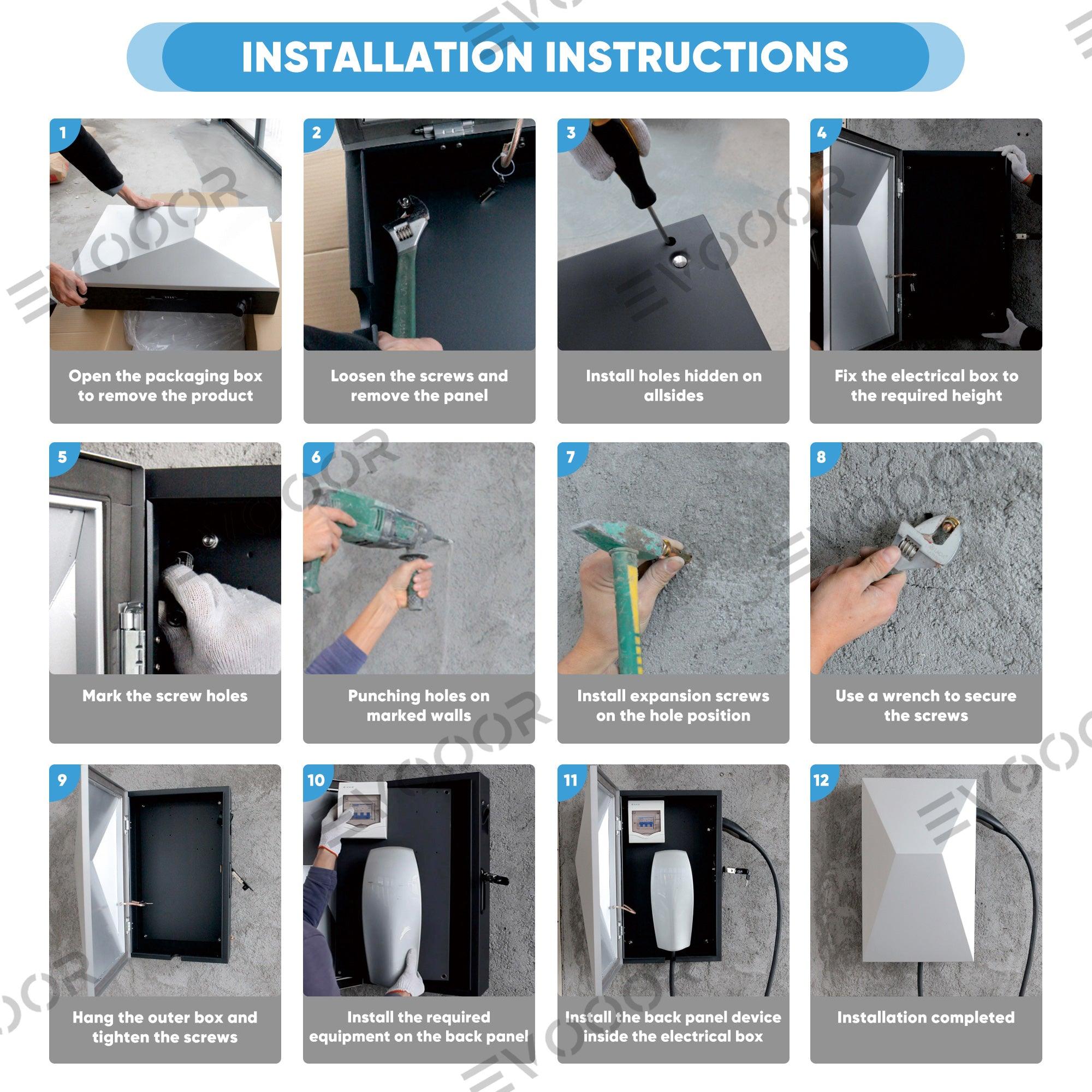 INSTALLATION INSTRUCTIONS

1
Open the packaging box to remove the product

2
Loosen the screws and remove the panel

3
Install holes hidden on allsides

4
Fix the electrical box to the required height

5
Mark the screw holes

6
Punching holes on marked walls

7
Install expansion screws on the hole position

8
Use a wrench to secure the screws

9
Hang the outer box and tighten the screws

10
Install the required equipment on the back panel

11
Install the back panel device inside the electrical box

12
Installation completed

EVOOOR