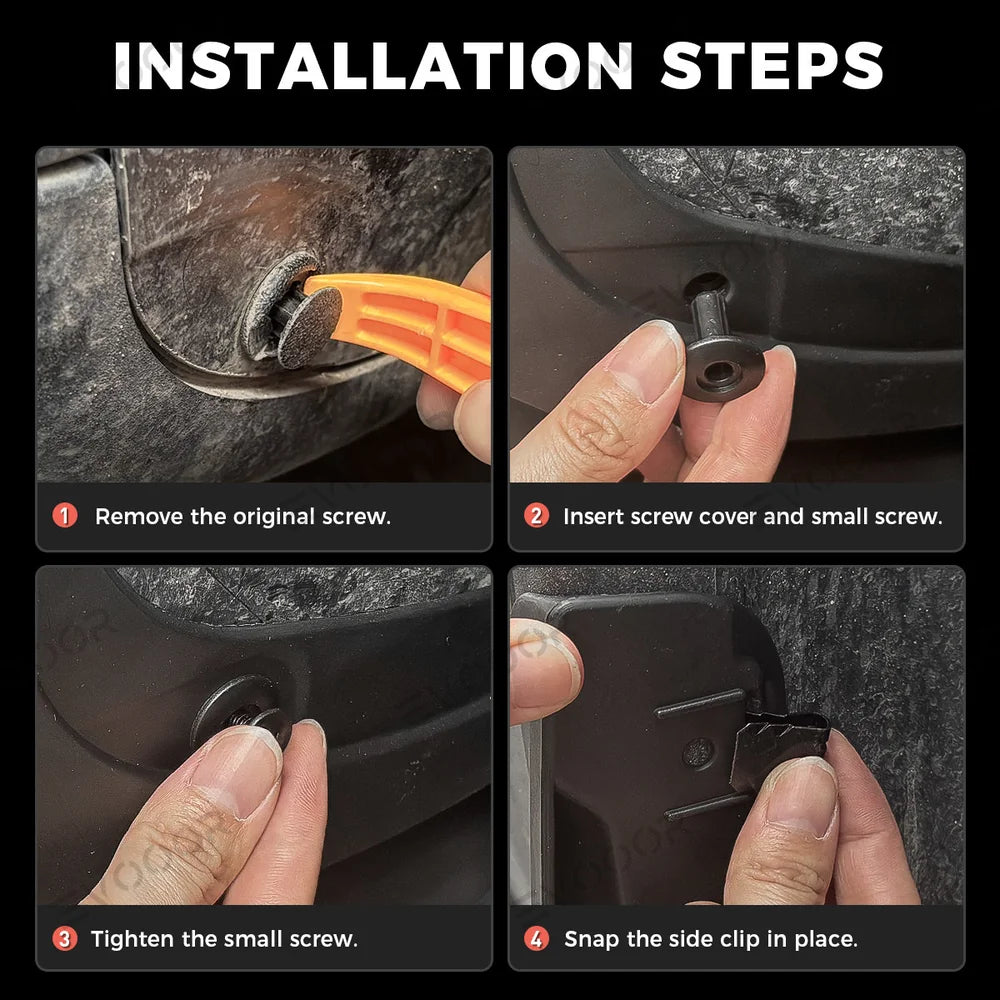 INSTALLATION STEPS

1 Remove the original screw.

2 Insert screw cover and small screw.

3 Tighten the small screw.

4 Snap the side clip in place.