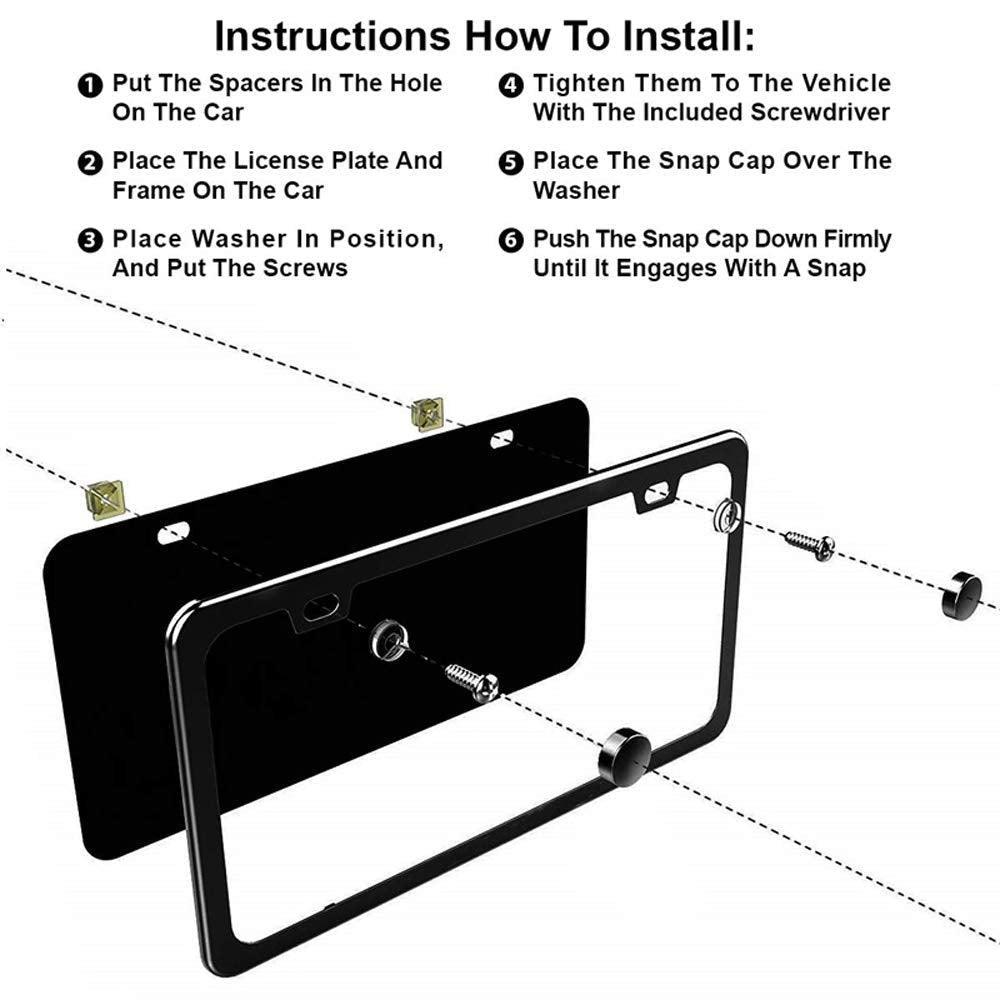 Instructions How To Install:

1 Put The Spacers In The Hole On The Car

2 Place The License Plate And Frame On The Car

3 Place Washer In Position, And Put The Screws

4 Tighten Them To The Vehicle With The Included Screwdriver

5 Place The Snap Cap Over The Washer

6 Push The Snap Cap Down Firmly Until It Engages With A Snap