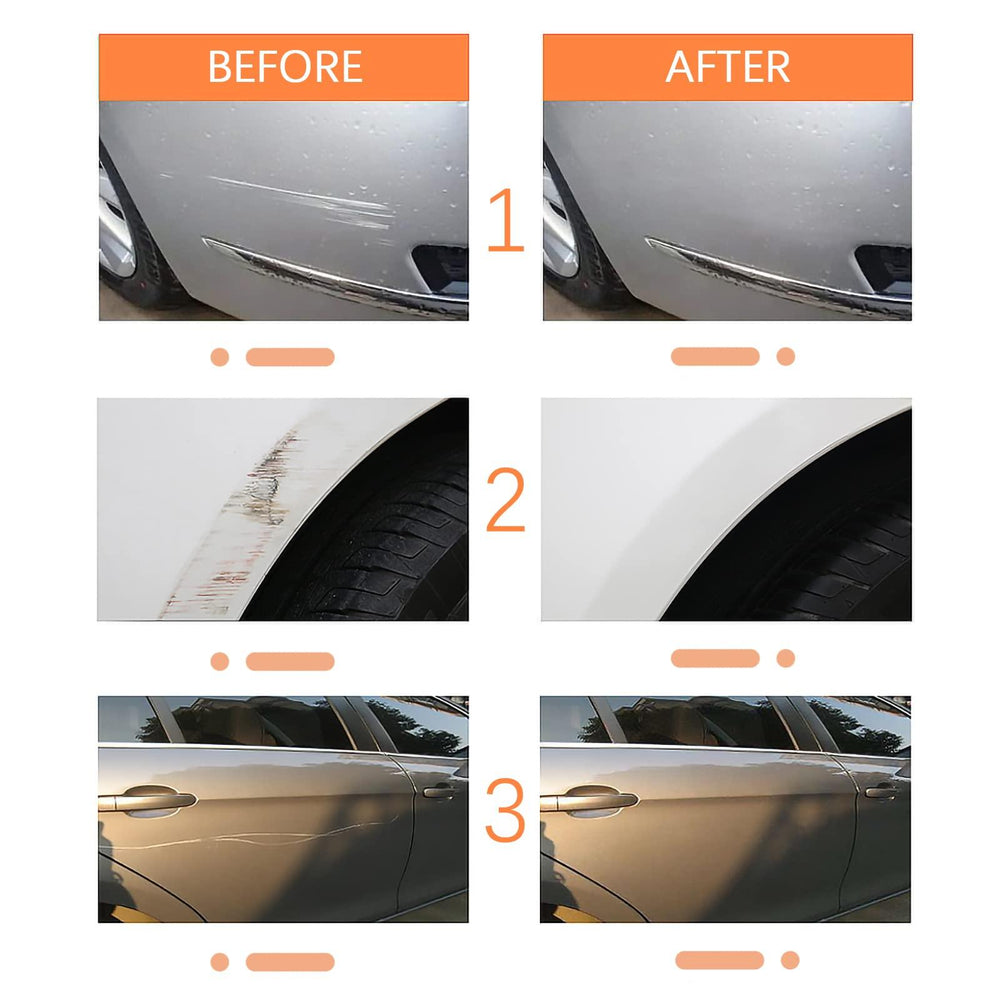 BEFORE

AFTER

1

2

3