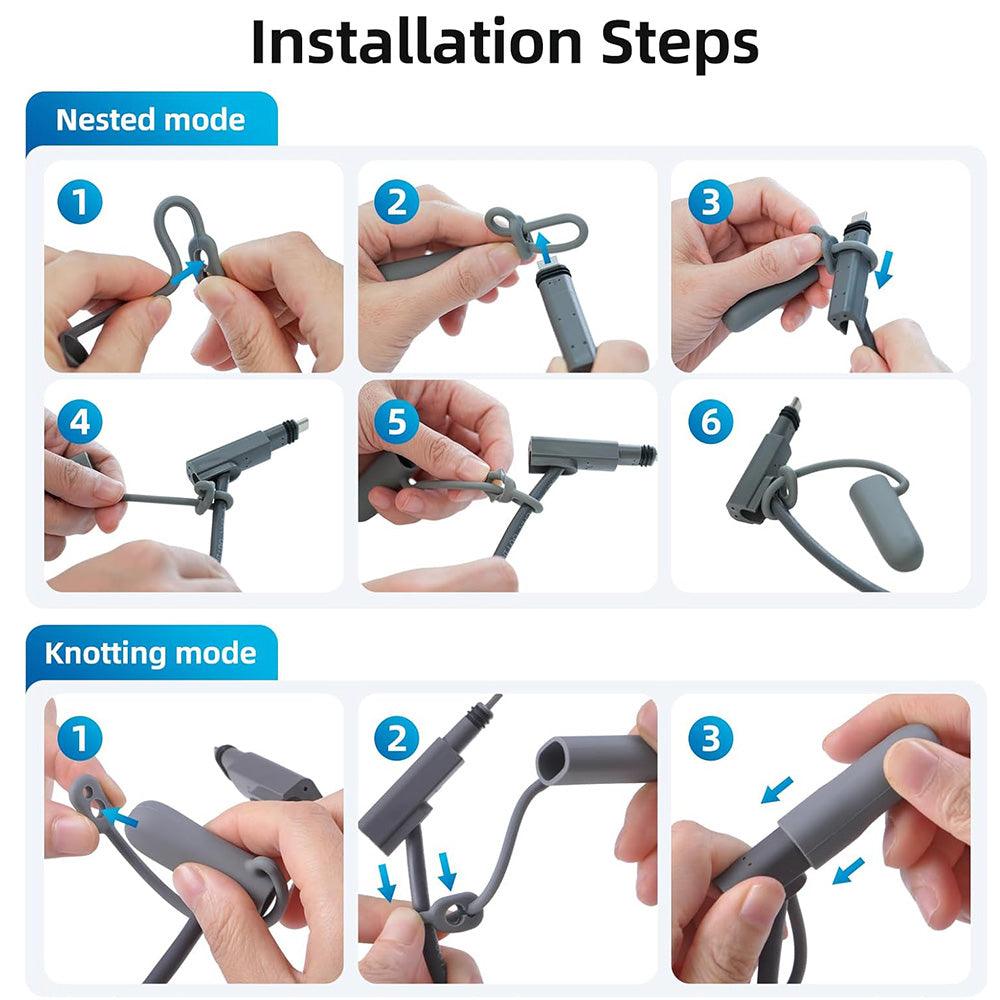 Installation Steps

Nested mode

1

2

3

4

5

6

Knotting mode

1

2

3