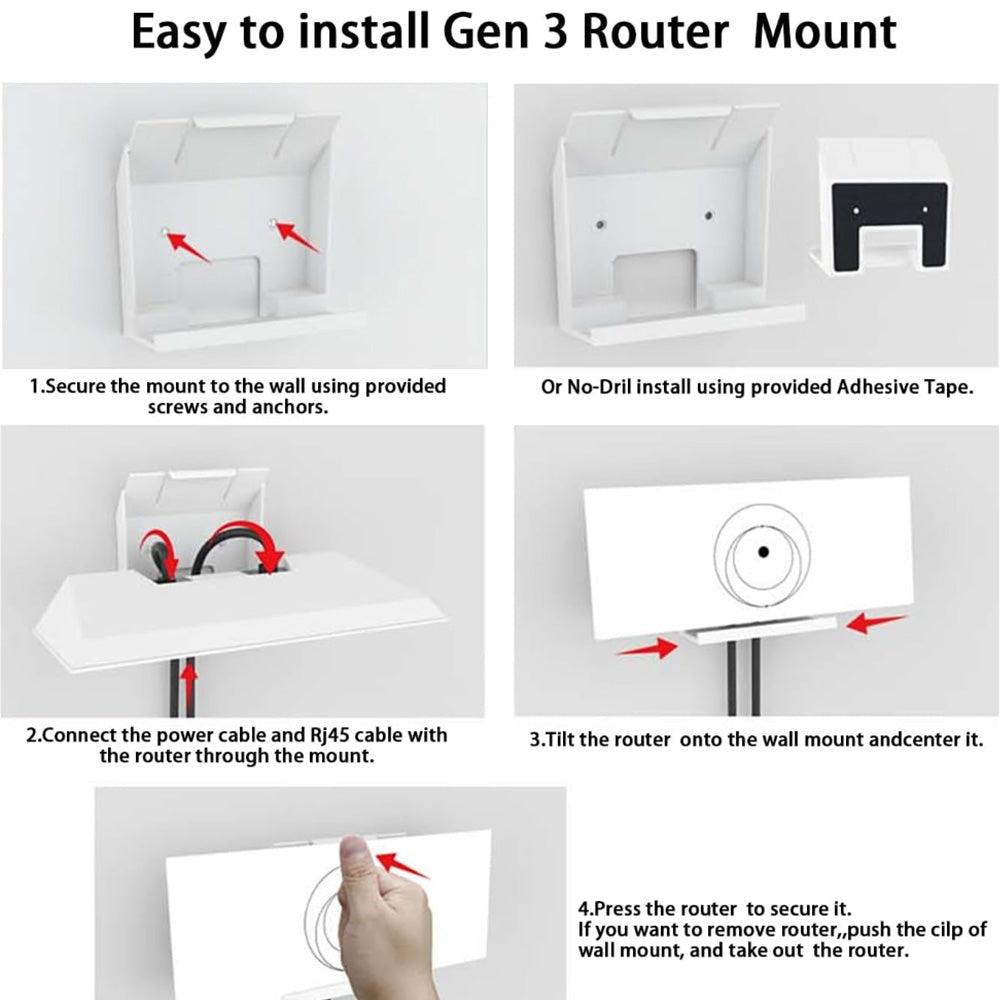 Easy to install Gen 3 Router Mount

1.Secure the mount to the wall using provided screws and anchors.

Or No-Dril install using provided Adhesive Tape.

2.Connect the power cable and Rj45 cable with the router through the mount.

3.Tilt the router onto the wall mount andcenter it.

4.Press the router to secure it.
If you want to remove router,,push the cilp of wall mount, and take out the router.