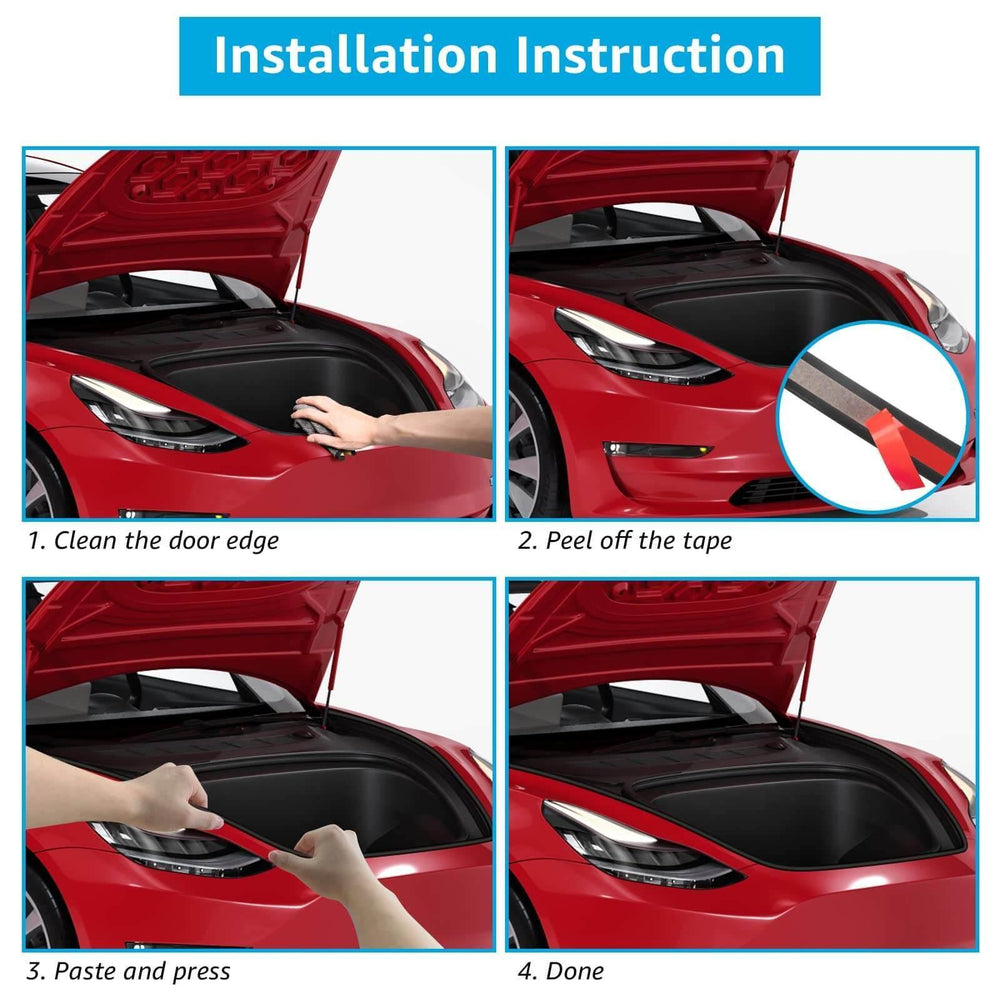 Installation Instruction

1. Clean the door edge

2. Peel off the tape

3. Paste and press

4. Done