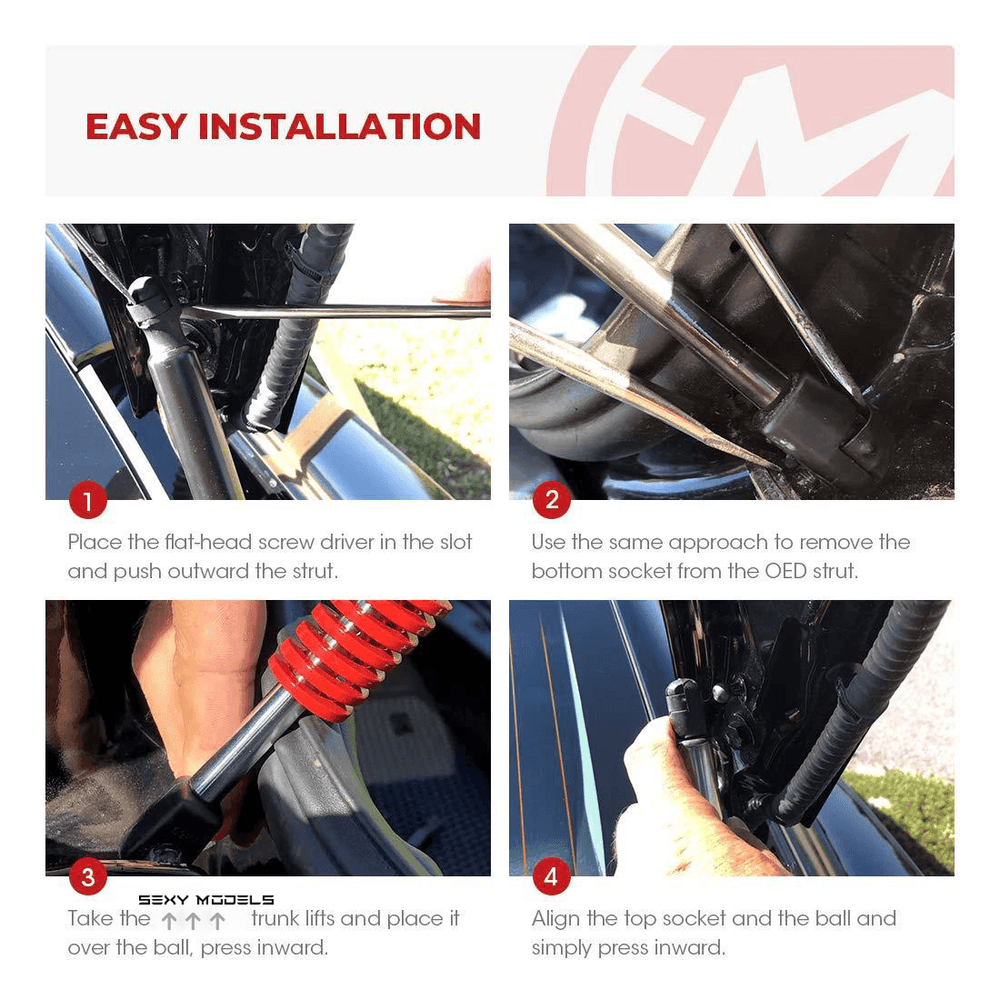 EASY INSTALLATION

1

Place the flat-head screw driver in the slot and push outward the strut.

2

Use the same approach to remove the bottom socket from the OED strut.

3

SEXY MODELS

Take the ↑↑↑ trunk lifts and place it over the ball, press inward.

4

Align the top socket and the ball and simply press inward.