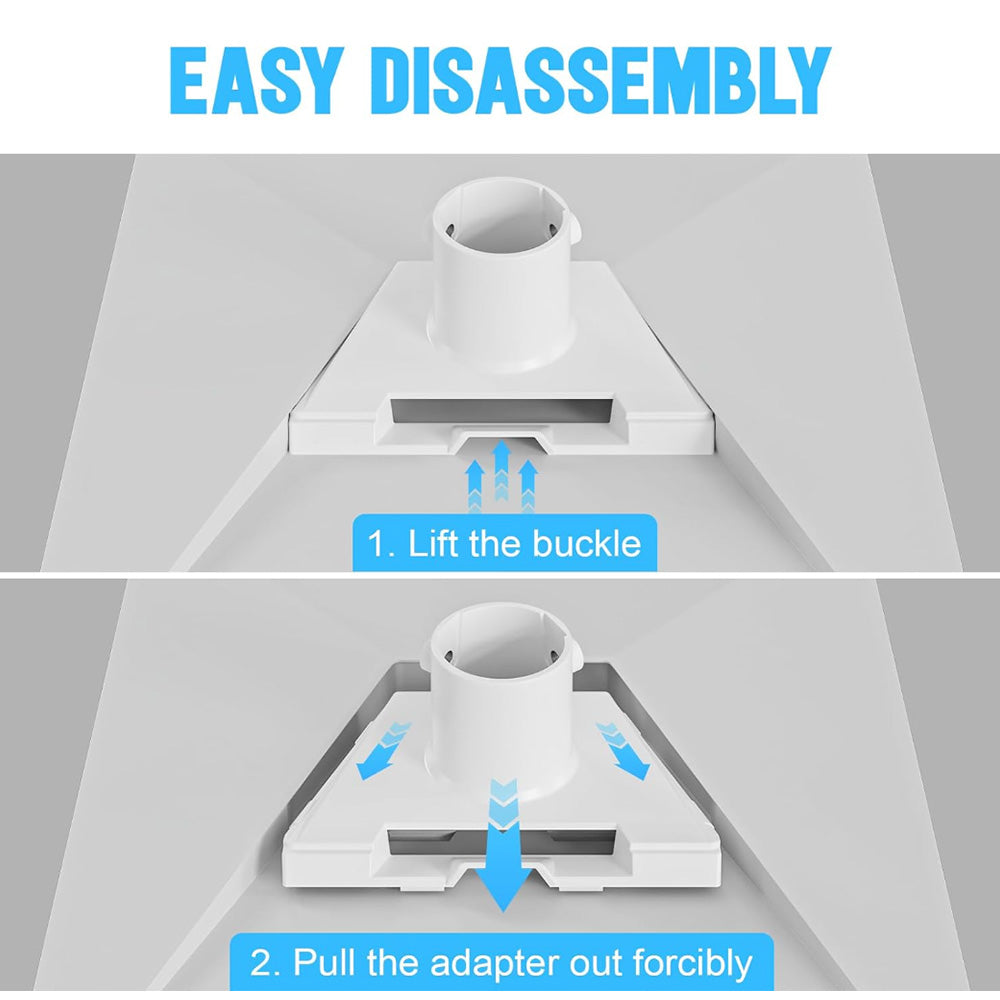 EASY DISASSEMBLY

1. Lift the buckle

2. Pull the adapter out forcibly