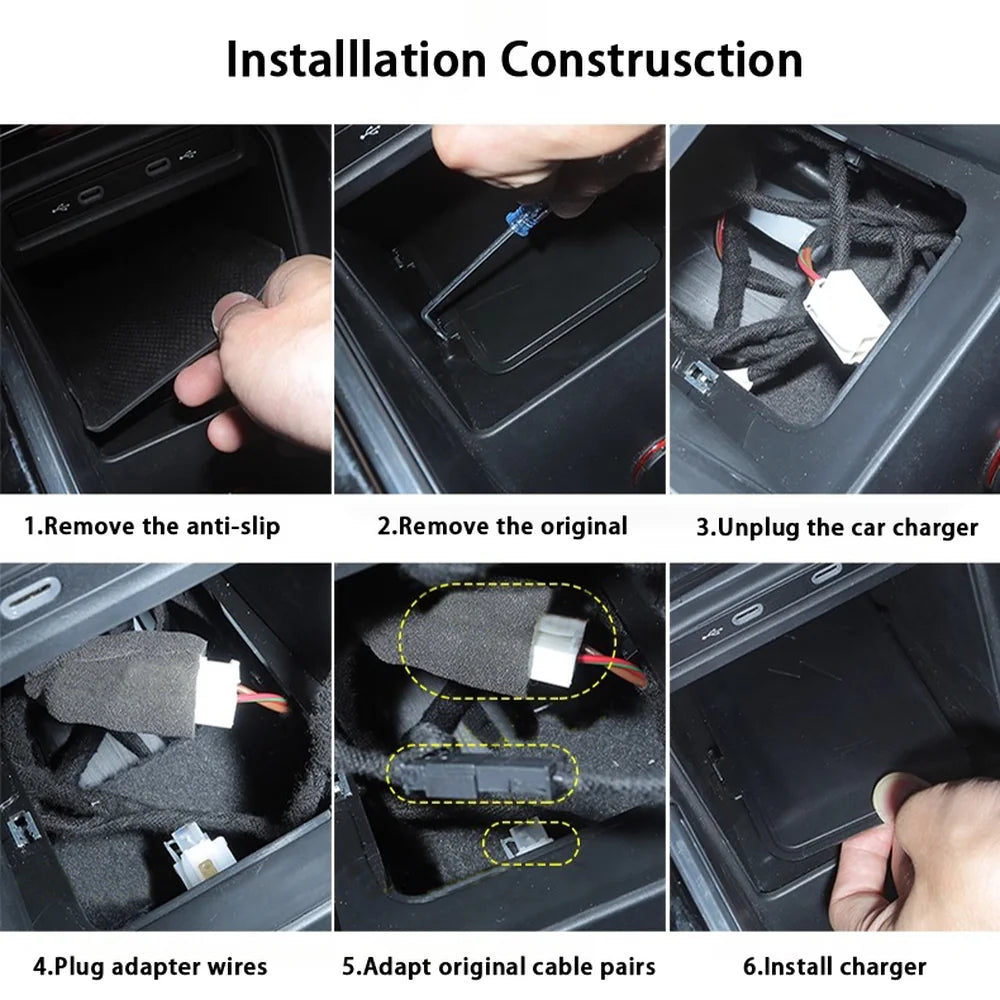 Installlation Construsction

1.Remove the anti-slip

2.Remove the original

3.Unplug the car charger

4.Plug adapter wires

5.Adapt original cable pairs

6.Install charger