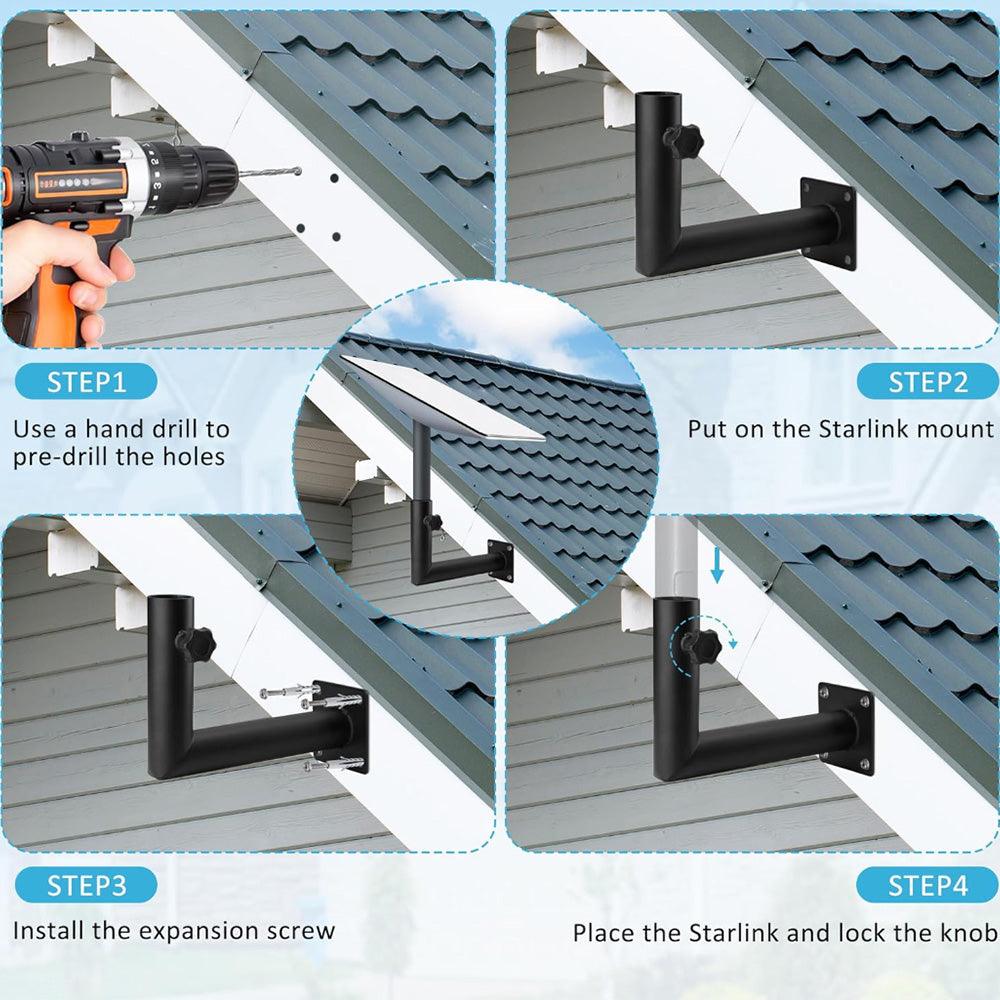 STEP1

Use a hand drill to pre-drill the holes

STEP2

Put on the Starlink mount

STEP3

Install the expansion screw

STEP4

Place the Starlink and lock the knob