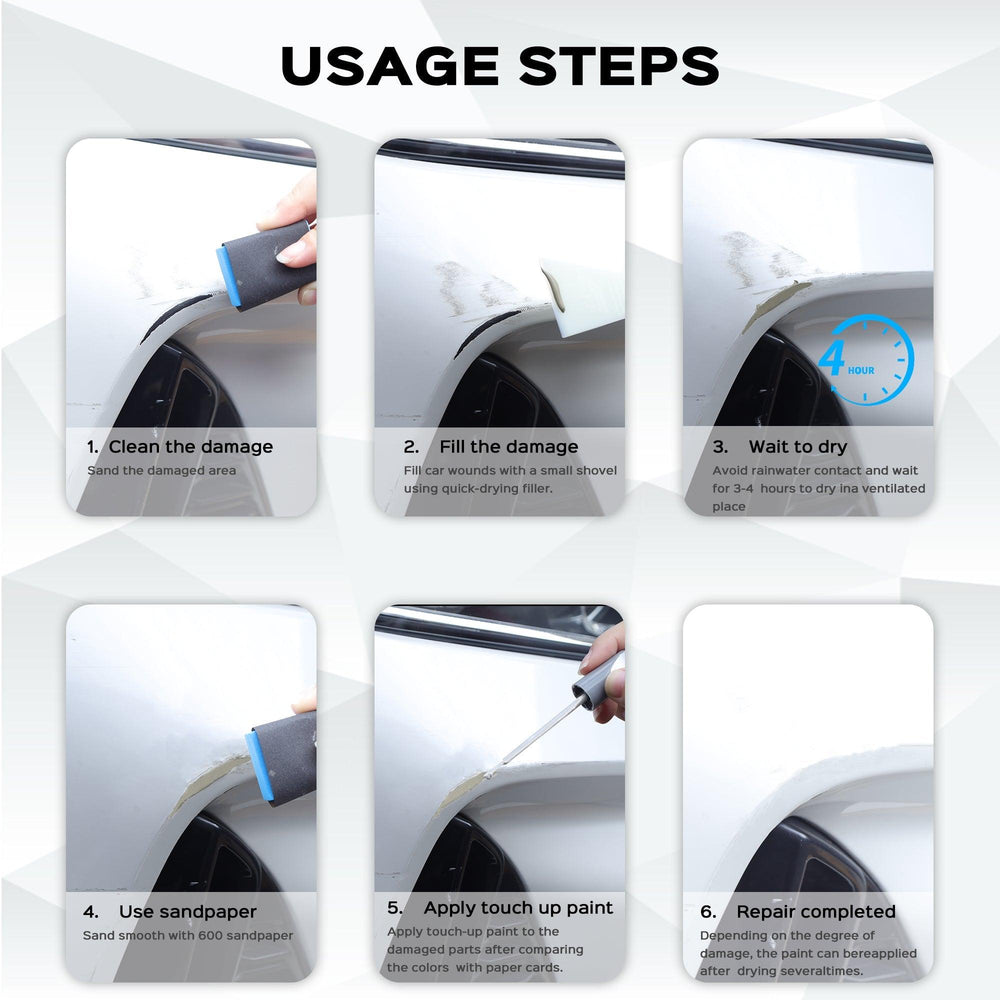 USAGE STEPS

1. Clean the damage
Sand the damaged area

2. Fill the damage
Fill car wounds with a small shovel using quick-drying filler.

4 HOUR

3. Wait to dry
Avoid rainwater contact and wait for 3-4 hours to dry ina ventilated place

4. Use sandpaper
Sand smooth with 600 sandpaper

5. Apply touch up paint
Apply touch-up paint to the damaged parts after comparing the colors with paper cards.

6. Repair completed
Depending on the degree of damage, the paint can bereapplied after drying severaltimes.