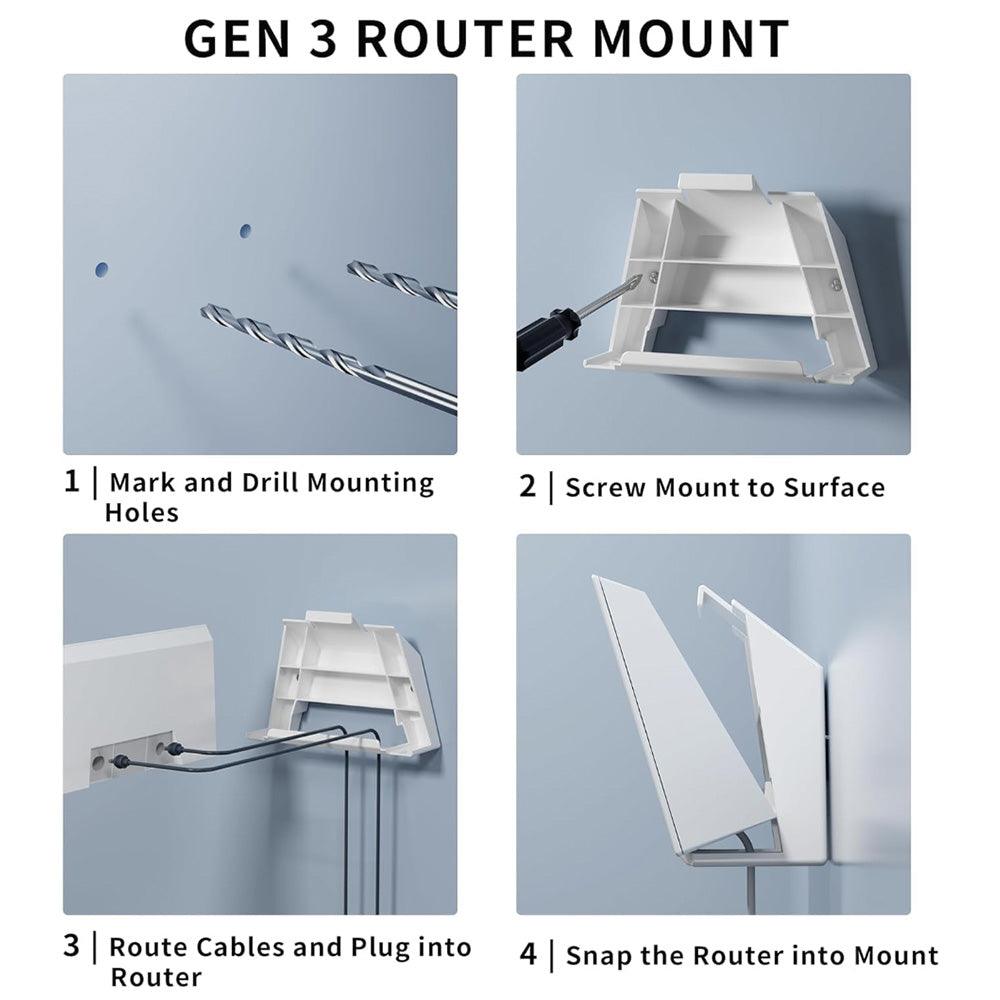 GEN 3 ROUTER MOUNT

1 | Mark and Drill Mounting Holes

2 | Screw Mount to Surface

3 | Route Cables and Plug into Router

4 | Snap the Router into Mount