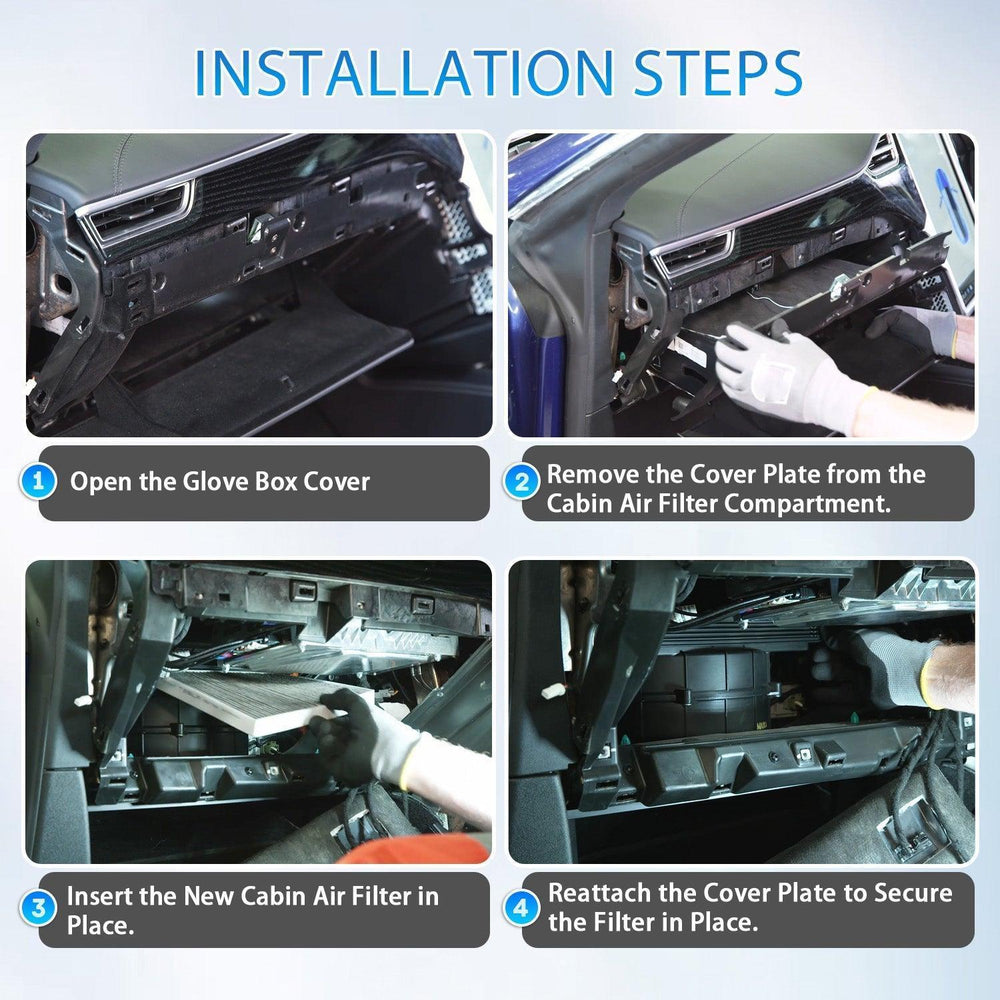 INSTALLATION STEPS

1 Open the Glove Box Cover

2 Remove the Cover Plate from the Cabin Air Filter Compartment.

3 Insert the New Cabin Air Filter in Place.

4 Reattach the Cover Plate to Secure the Filter in Place.