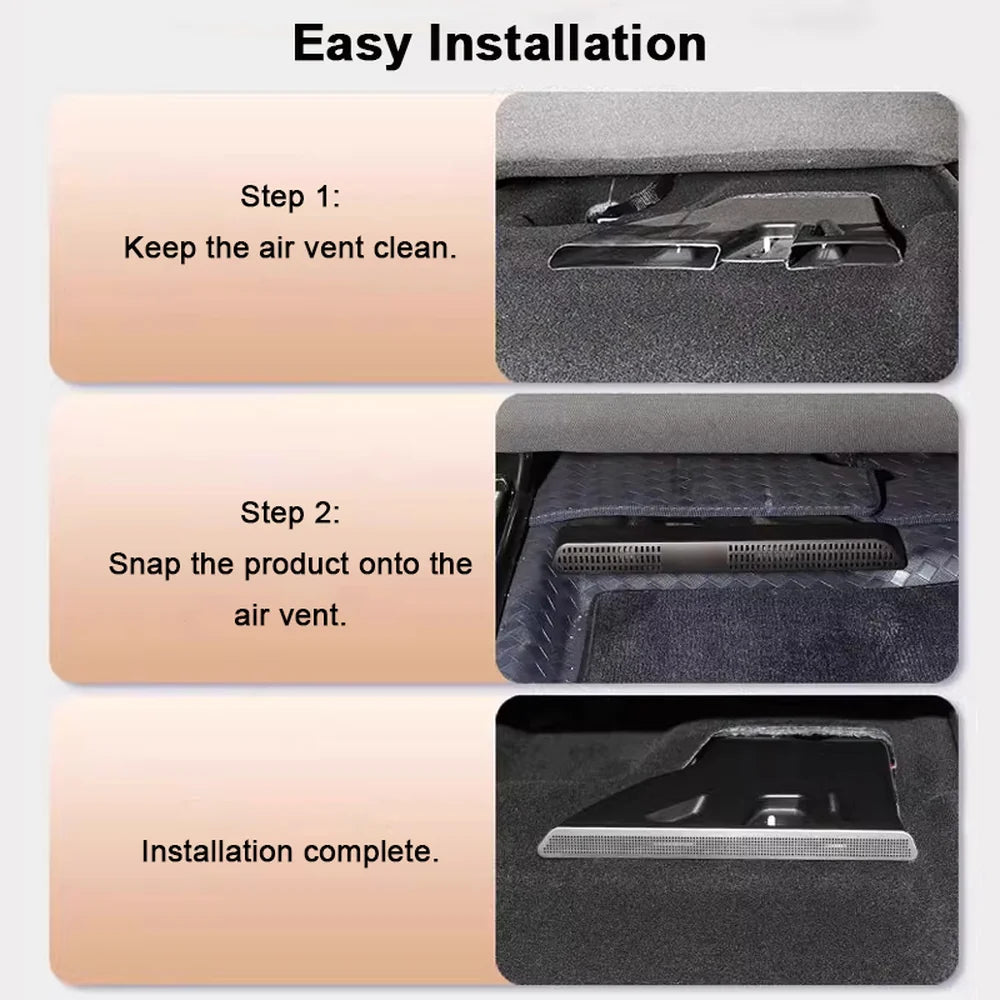 Easy Installation

Step 1:
Keep the air vent clean.

Step 2:
Snap the product onto the air vent.

Installation complete.