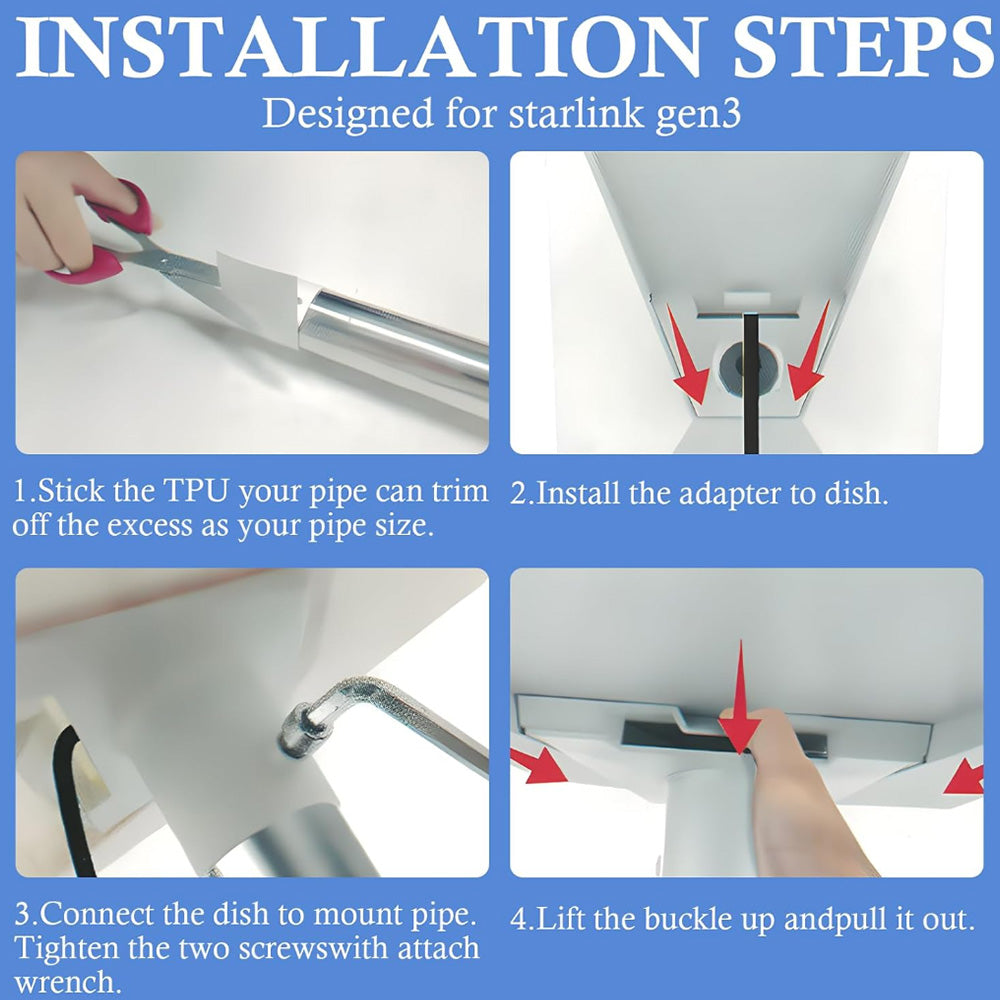 INSTALLATION STEPS

Designed for starlink gen3

1.Stick the TPU your pipe can trim off the excess as your pipe size.

2.Install the adapter to dish.

3.Connect the dish to mount pipe. Tighten the two screwswith attach wrench.

4.Lift the buckle up andpull it out.