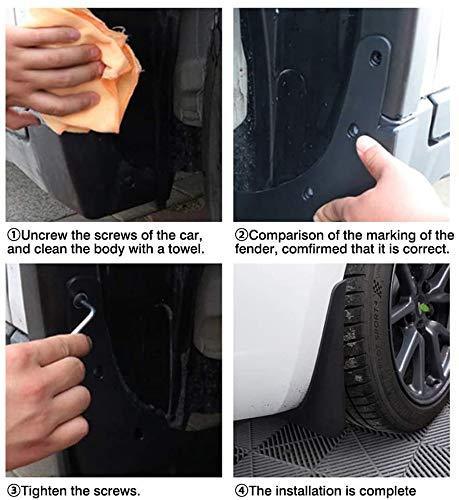 ①Uncrew the screws of the car, and clean the body with a towel.

②Comparison of the marking of the fender, comfirmed that it is correct.

③Tighten the screws.

④The installation is complete