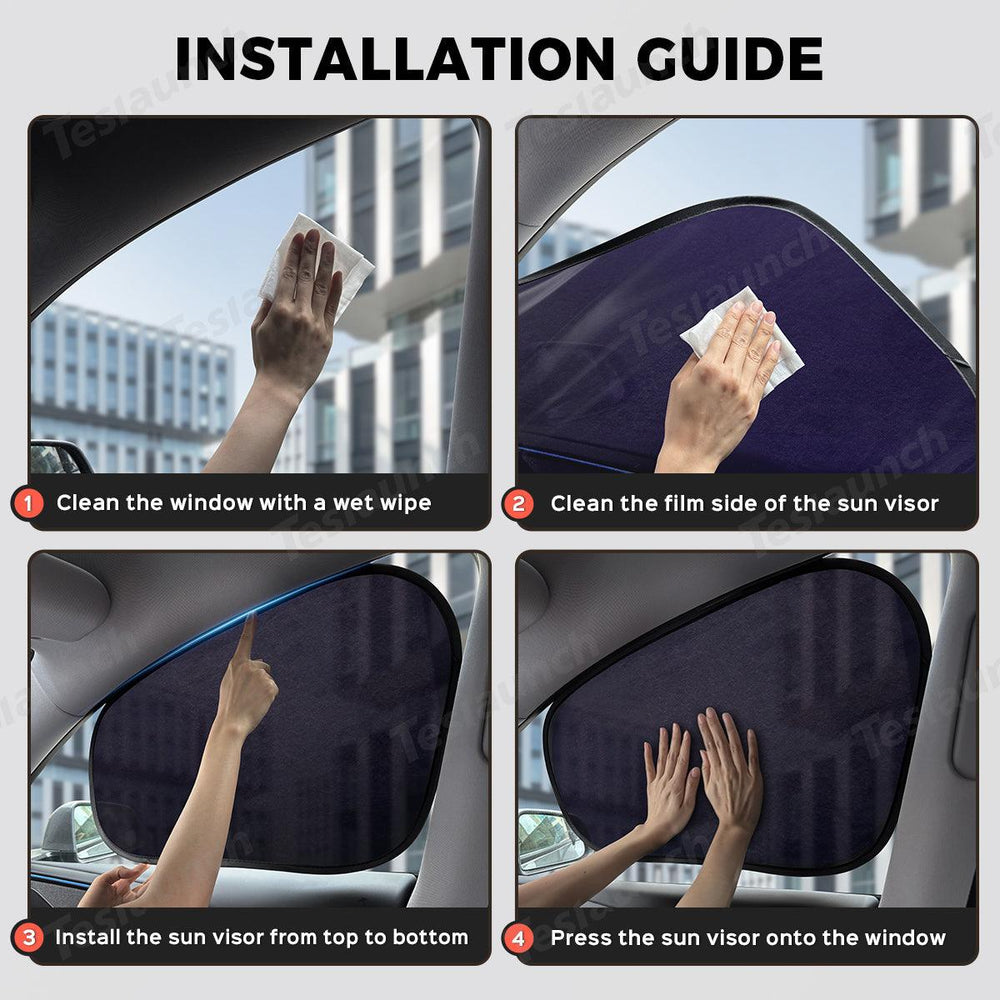 INSTALLATION GUIDE

1 Clean the window with a wet wipe

2 Clean the film side of the sun visor

3 Install the sun visor from top to bottom

4 Press the sun visor onto the window

Teslaunch