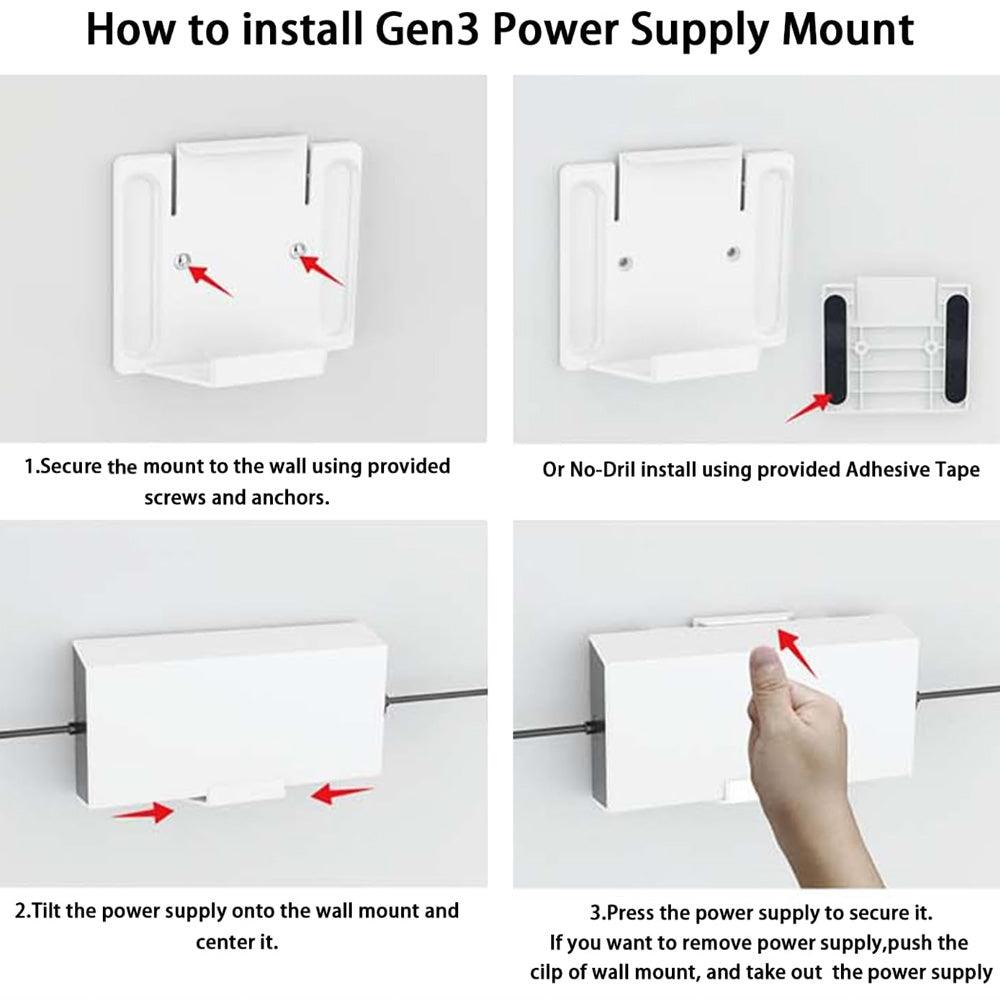 How to install Gen3 Power Supply Mount

1.Secure the mount to the wall using provided screws and anchors.

Or No-Dril install using provided Adhesive Tape

2.Tilt the power supply onto the wall mount and center it.

3.Press the power supply to secure it.
If you want to remove power supply,push the cilp of wall mount, and take out the power supply